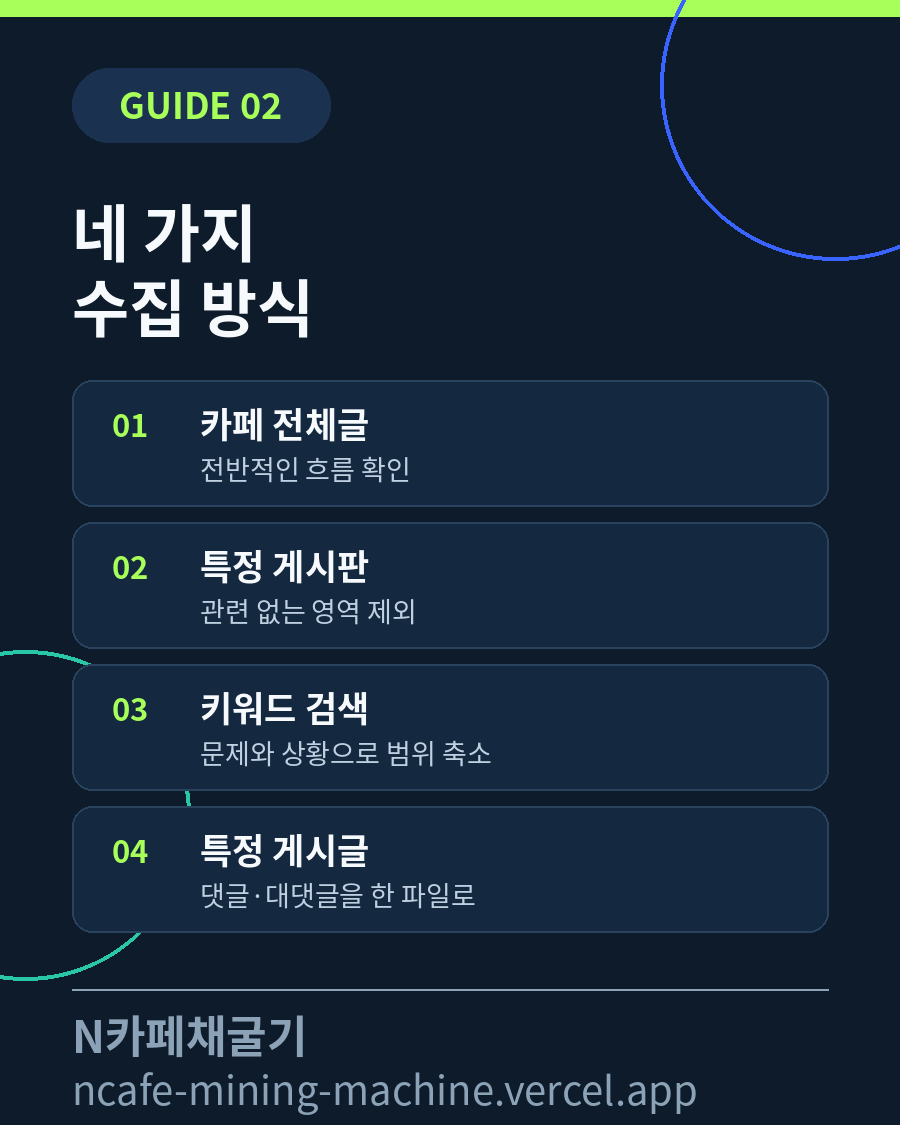 GUIDE 02

네 가지
수집 방식

01 카페 전체글
전반적인 흐름 확인

02 특정 게시판
관련 없는 영역 제외

03 키워드 검색
문제와 상황으로 범위 축소

04 특정 게시글
댓글·대댓글을 한 파일로

N카페채굴기
ncafe-mining-machine.vercel.app